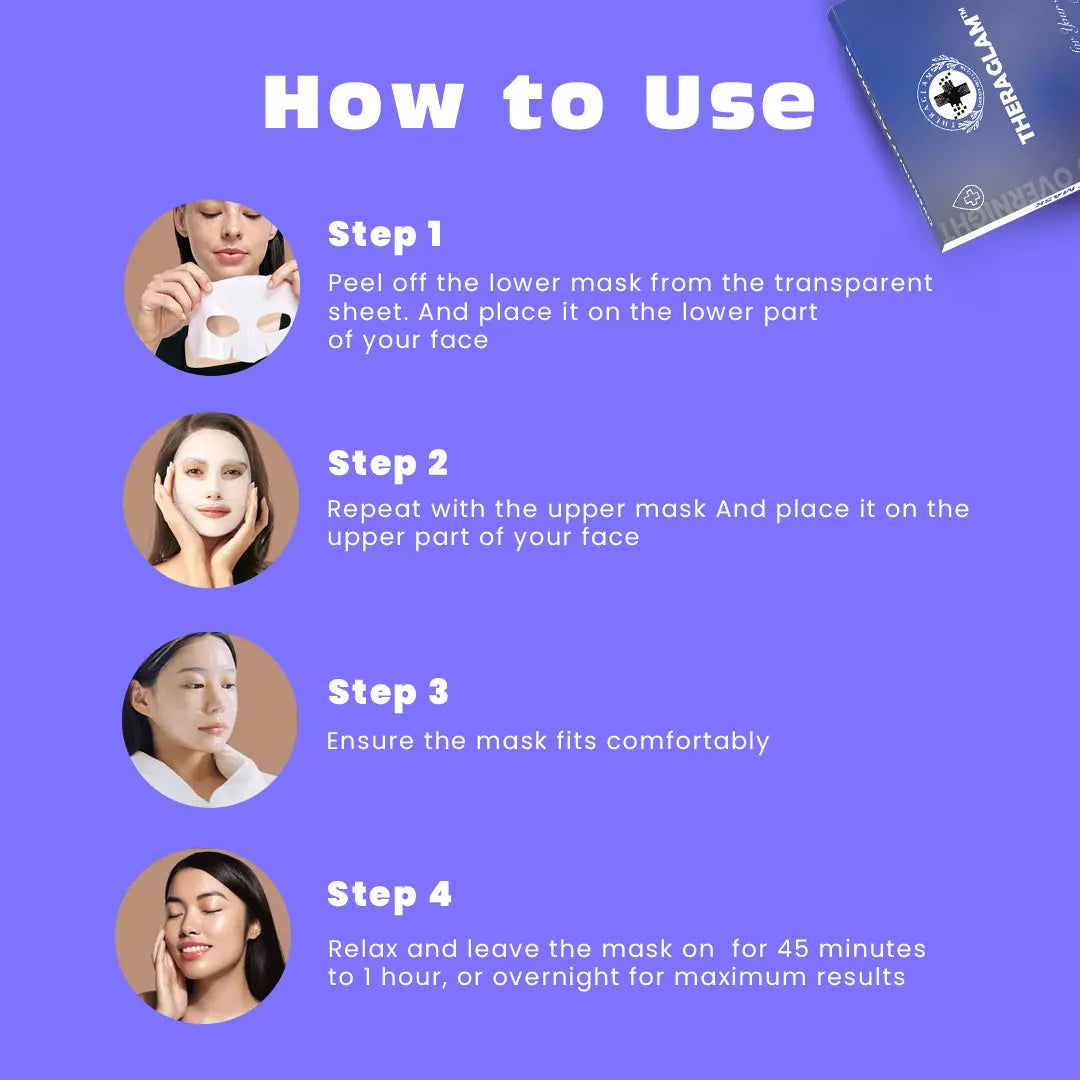 How to Use

THERAGLAM™

OVERNIGHT

MASK

Step 1

Peel off the lower mask from the transparent sheet. And place it on the lower part of your face

Step 2

Repeat with the upper mask And place it on the upper part of your face

Step 3

Ensure the mask fits comfortably

Step 4

Relax and leave the mask on for 45 minutes to 1 hour, or overnight for maximum results