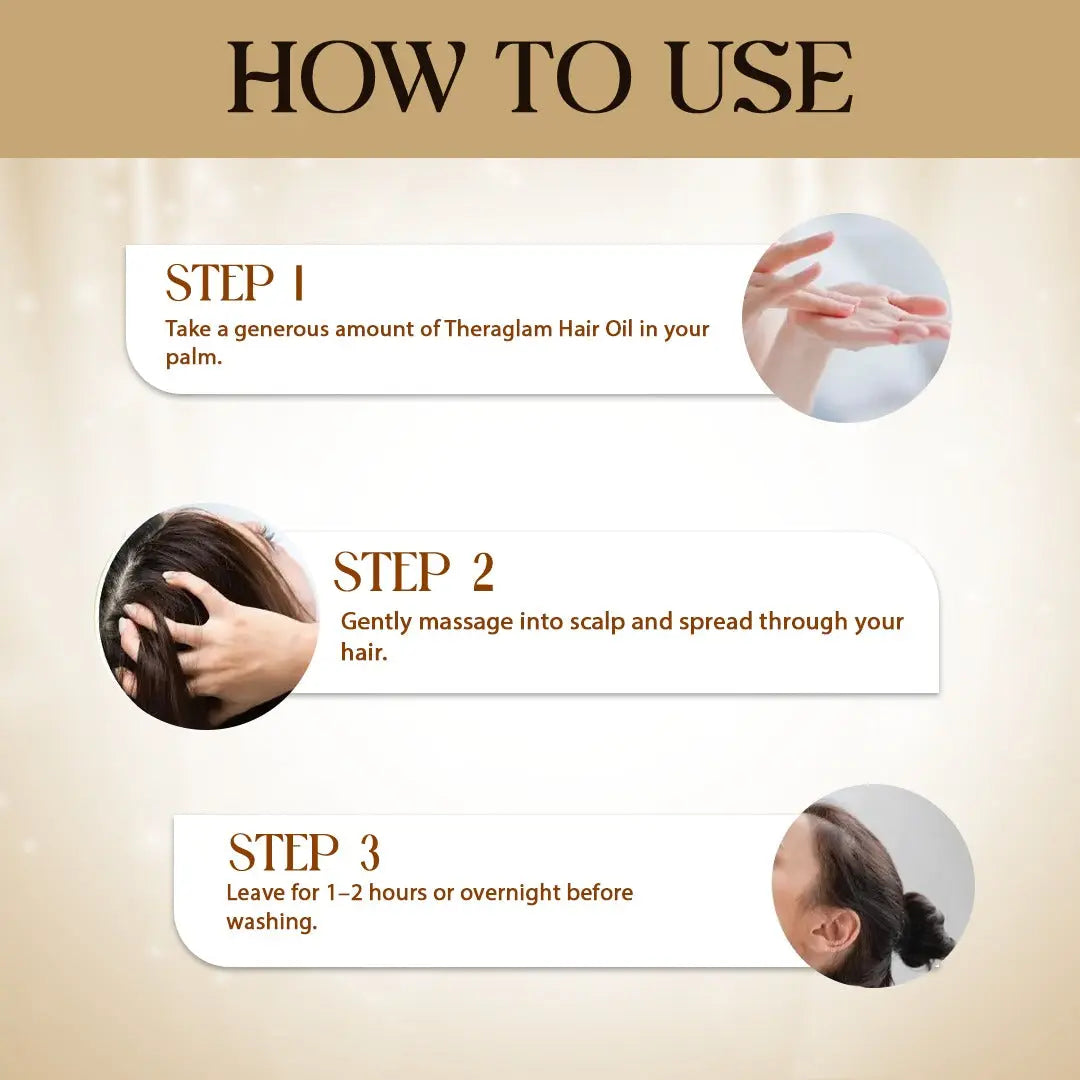 HOW TO USE

STEP 1
Take a generous amount of Theraglam Hair Oil in your palm.

STEP 2
Gently massage into scalp and spread through your hair.

STEP 3
Leave for 1–2 hours or overnight before washing.